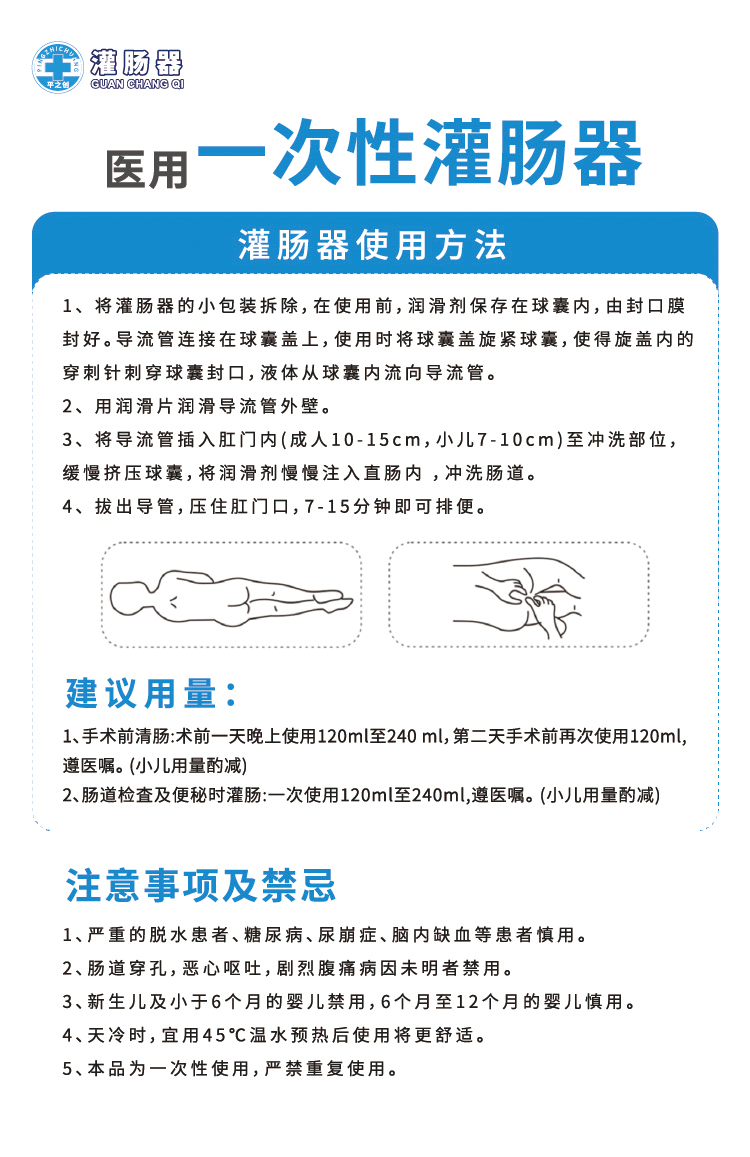 PINGZHICHUANG
平之创
灌肠器
GUAN CHANG QI

医用一次性灌肠器

灌肠器使用方法

1、将灌肠器的小包装拆除，在使用前，润滑剂保存在球囊内，由封口膜封好。导流管连接在球囊盖上，使用时将球囊盖旋紧球囊，使得旋盖内的穿刺针刺穿球囊封口，液体从球囊内流向导流管。

2、用润滑片润滑导流管外壁。

3、将导流管插入肛门内（成人10-15cm，小儿7-10cm）至冲洗部位，缓慢挤压球囊，将润滑剂慢慢注入直肠内 ，冲洗肠道。

4、拔出导管，压住肛门口，7-15分钟即可排便。

建议用量：

1、手术前清肠:术前一天晚上使用120ml至240 ml，第二天手术前再次使用120ml，遵医嘱。(小儿用量酌减)

2、肠道检查及便秘时灌肠:一次使用120ml至240ml,遵医嘱。(小儿用量酌减)

注意事项及禁忌

1、严重的脱水患者、糖尿病、尿崩症、脑内缺血等患者慎用。

2、肠道穿孔，恶心呕吐，剧烈腹痛病因未明者禁用。

3、新生儿及小于6个月的婴儿禁用，6个月至12个月的婴儿慎用。

4、天冷时，宜用45℃温水预热后使用将更舒适。

5、本品为一次性使用，严禁重复使用。